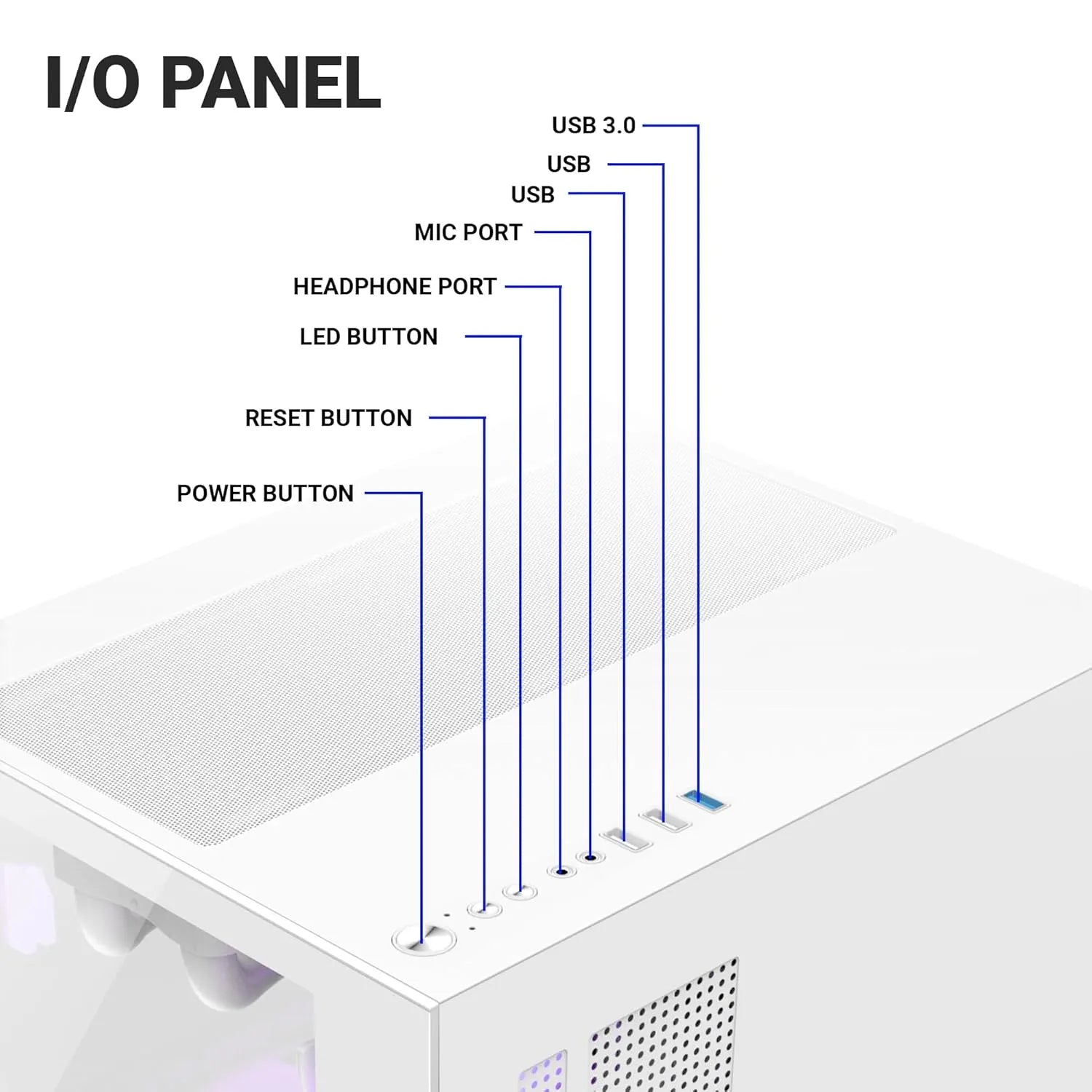 I/O PANEL

USB 3.0

USB

USB

MIC PORT

HEADPHONE PORT

LED BUTTON

RESET BUTTON

POWER BUTTON