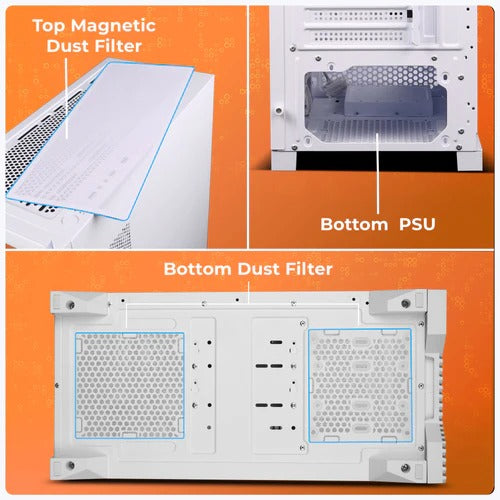 Top Magnetic Dust Filter

Bottom PSU

Bottom Dust Filter